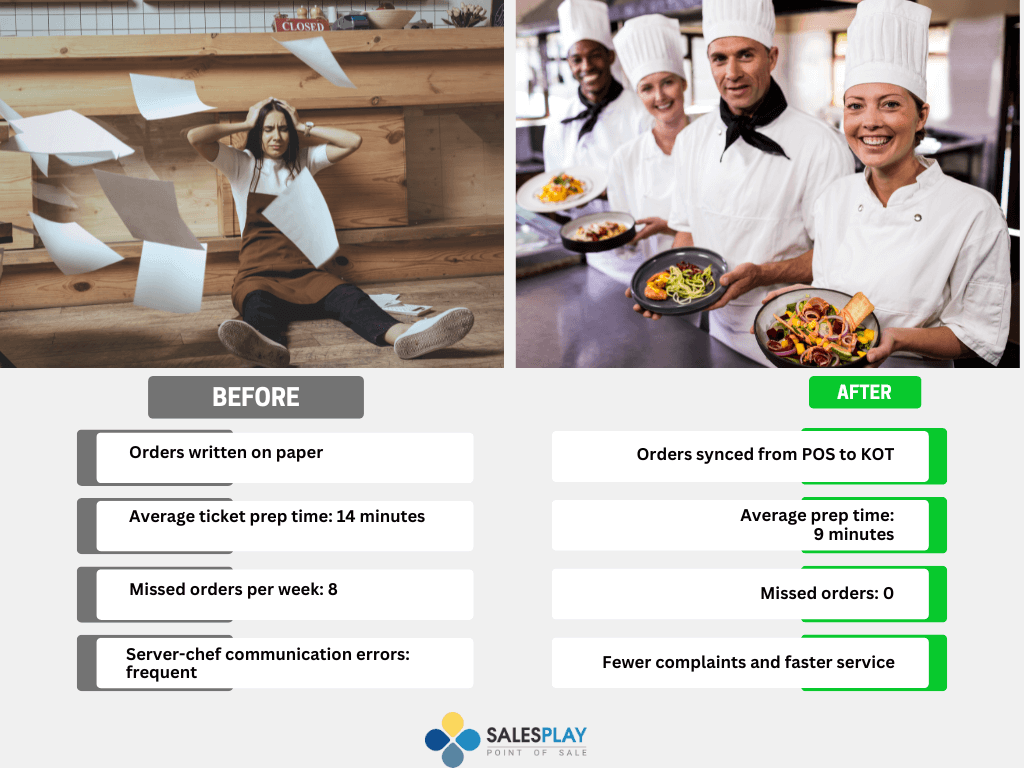 CLOSED

BEFORE

Orders written on paper

Average ticket prep time: 14 minutes

Missed orders per week: 8

Server-chef communication errors: frequent

AFTER

Orders synced from POS to KOT

Average prep time: 9 minutes

Missed orders: 0

Fewer complaints and faster service

SALESPLAY
POINT OF SALE